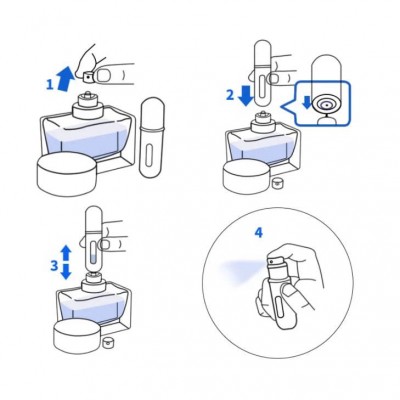 1

2

3

4